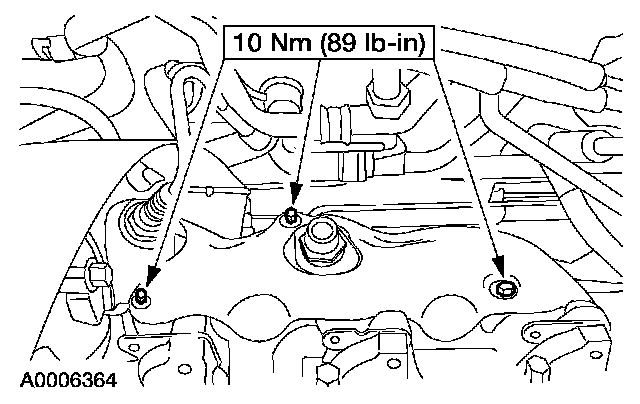 10 Nm (89 lb-in)

A0006364