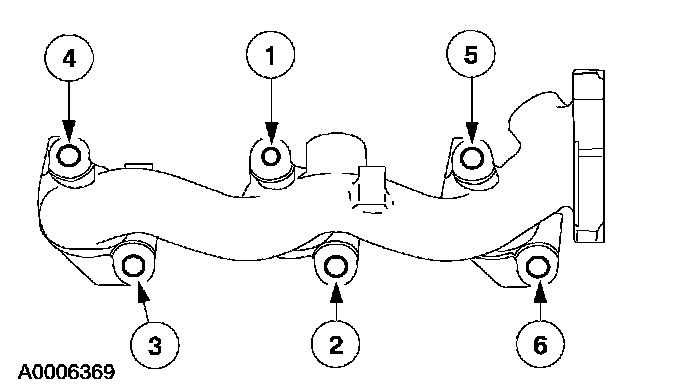 4
1
5
3
2
6
A0006369