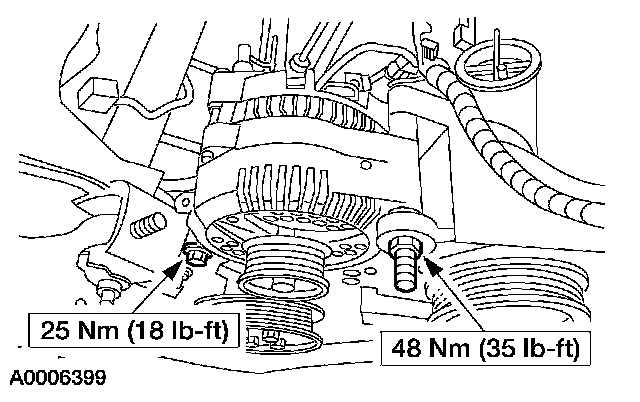 25 Nm (18 lb-ft)

48 Nm (35 lb-ft)

A0006399