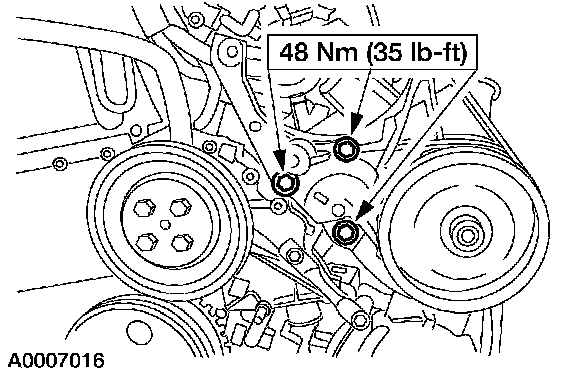 48 Nm (35 lb-ft)

A0007016