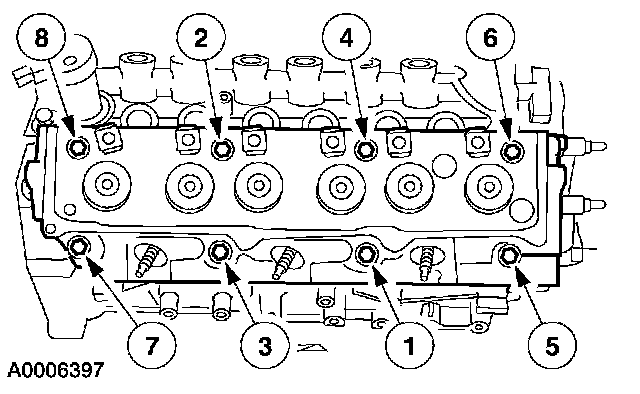 8
2
4
6
7
3
1
5
A0006397