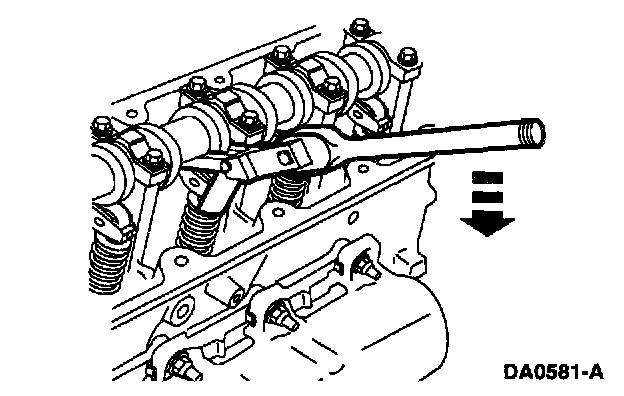 DA0581-A