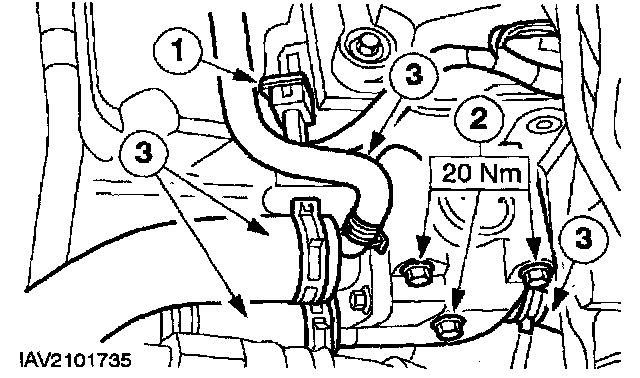 1
3
2
3
20 Nm
3
IAV2101735