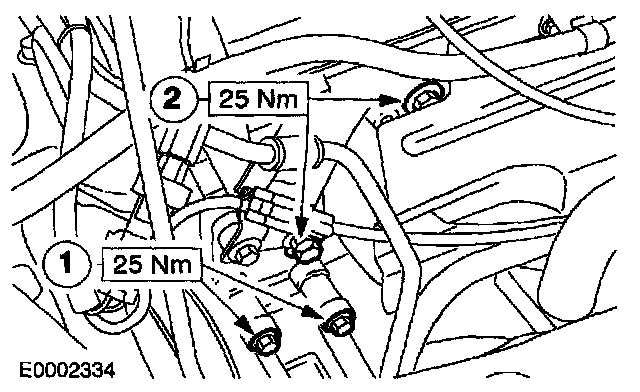 2 25 Nm

1 25 Nm

E0002334