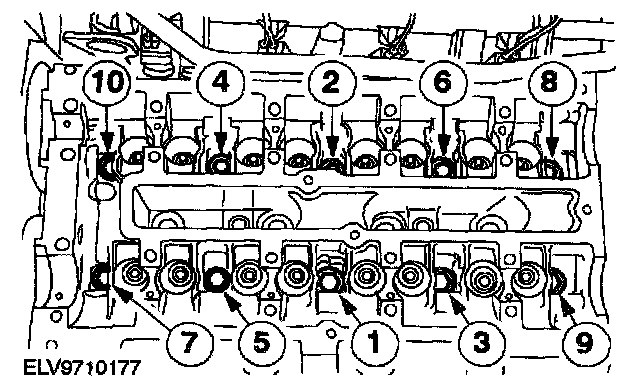 10
4
2
6
8
7
5
1
3
9
ELV9710177