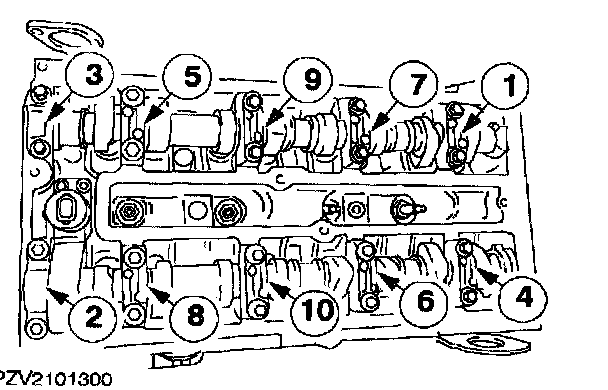 3
5
9
7
1
2
8
10
6
4
PZV2101300