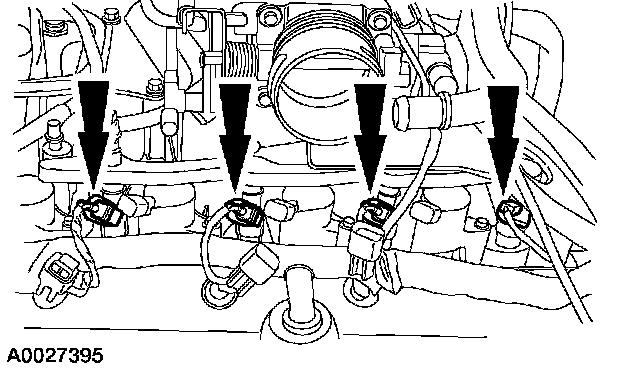 A0027395