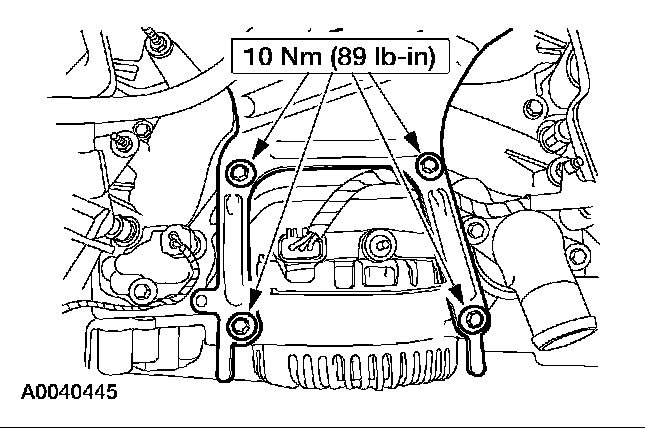 10 Nm (89 lb-in)

A0040445