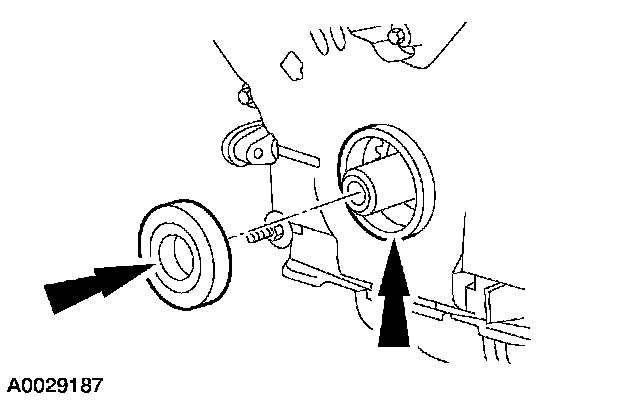 A0029187