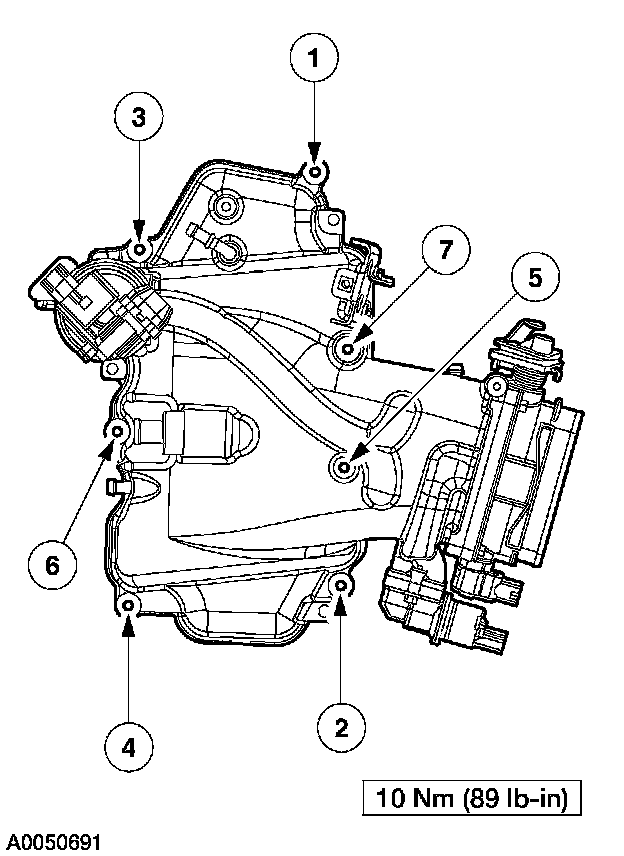 1
3
7
5
6
4
2
10 Nm (89 lb-in)
A0050691