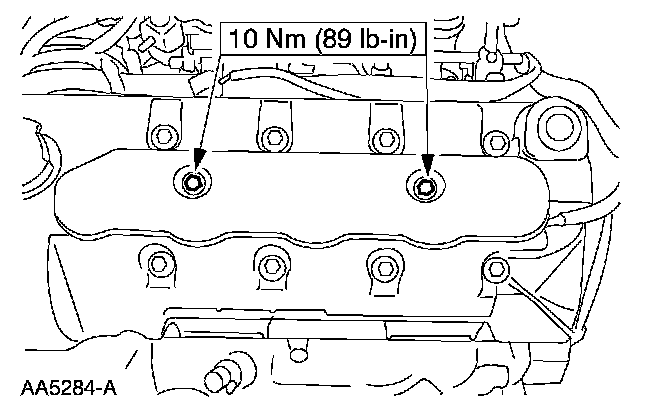 10 Nm (89 lb-in)

AA5284-A