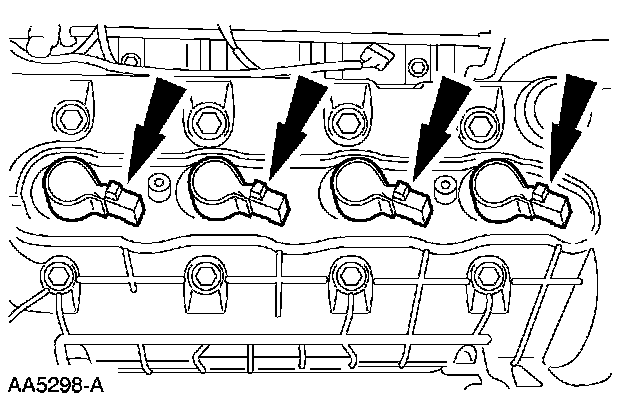 AA5298-A