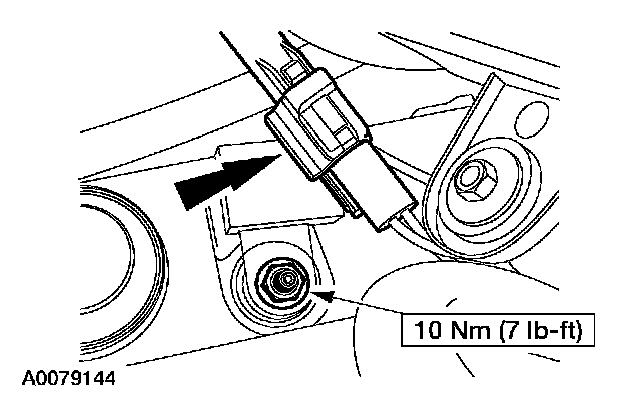 10 Nm (7 lb-ft)

A0079144