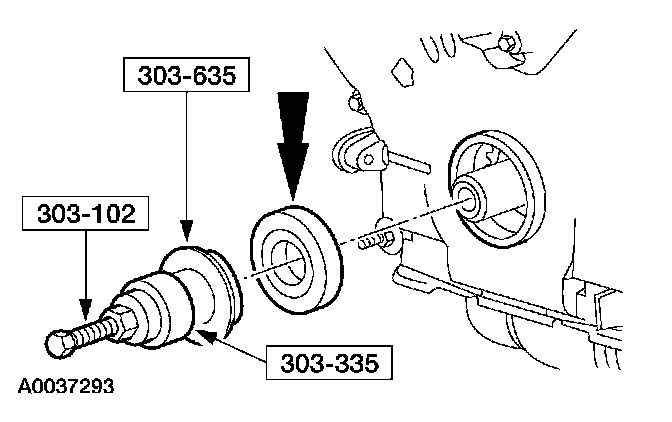 303-635

303-102

303-335

A0037293