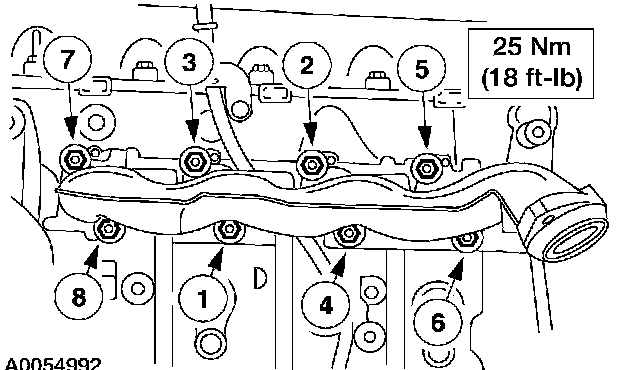 7
3
2
5
25 Nm
(18 ft-lb)
8
1
4
6
A0054992