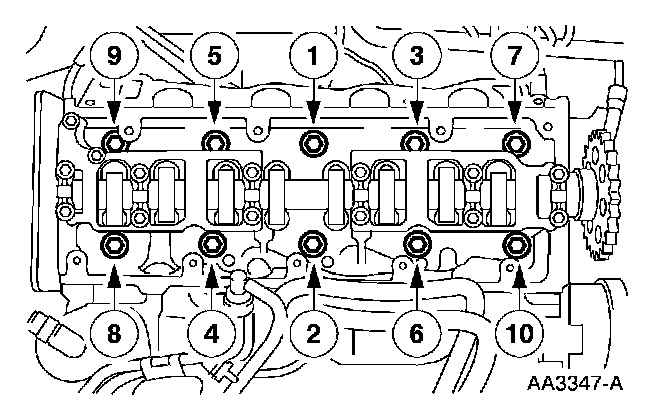 9
5
1
3
7
8
4
2
6
10
AA3347-A