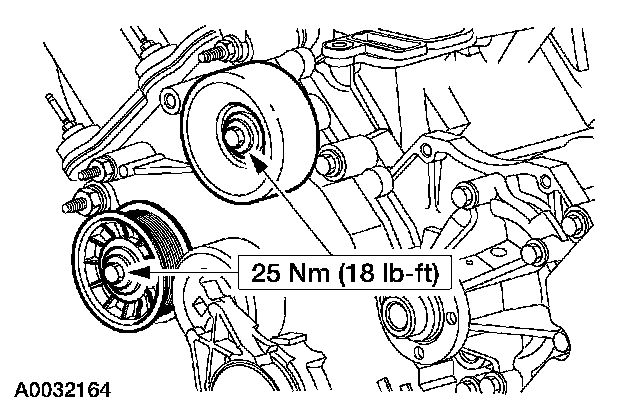 25 Nm (18 lb-ft)

A0032164