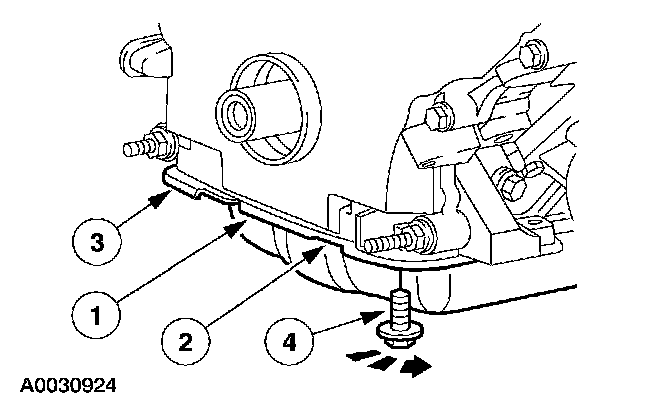 3

1

2

4

A0030924