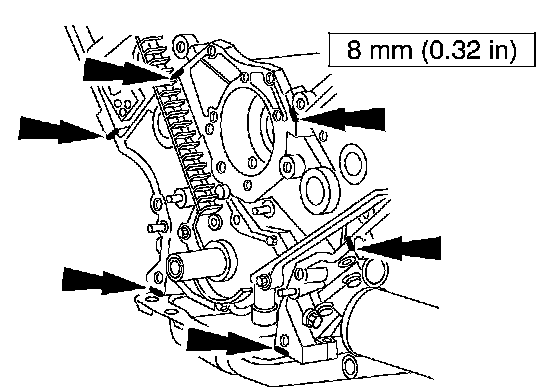 8 mm (0.32 in)