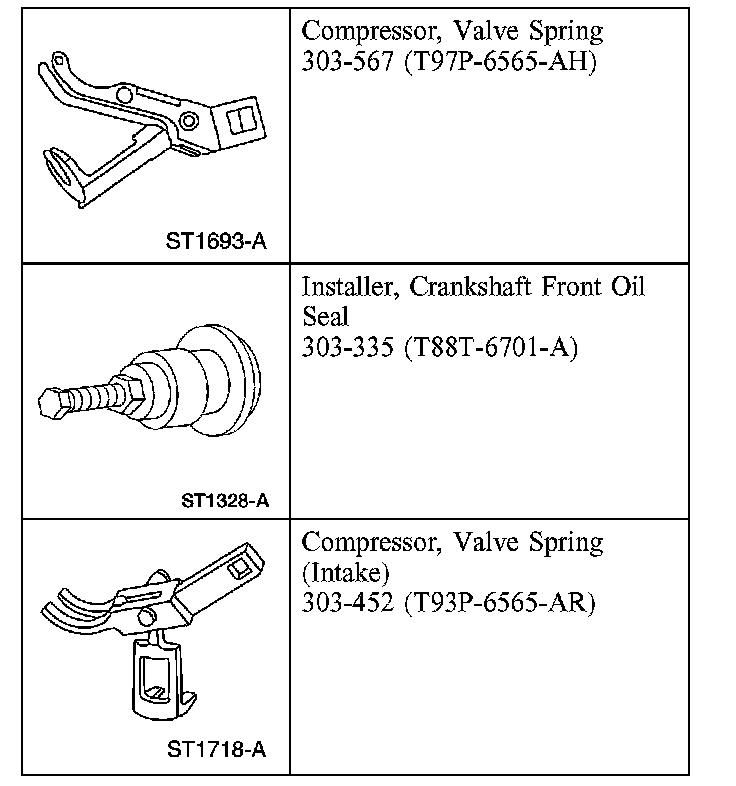 | | |
|---|---|
| ST1693-A | Compressor, Valve Spring 303-567 (T97P-6565-AH) |
| ST1328-A | Installer, Crankshaft Front Oil Seal 303-335 (T88T-6701-A) |
| ST1718-A | Compressor, Valve Spring (Intake) 303-452 (T93P-6565-AR) |