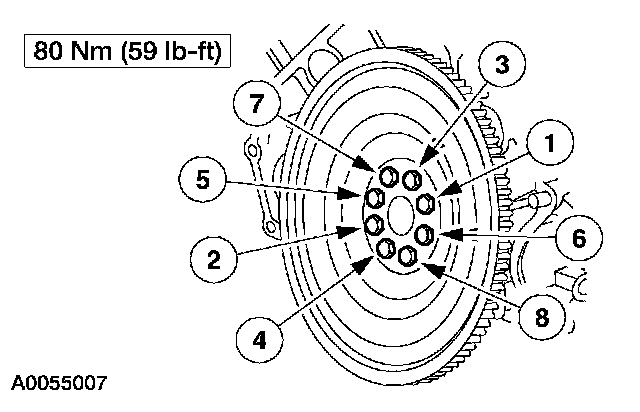 80 Nm (59 lb-ft)

3

7

1

5

6

2

8

4

A0055007