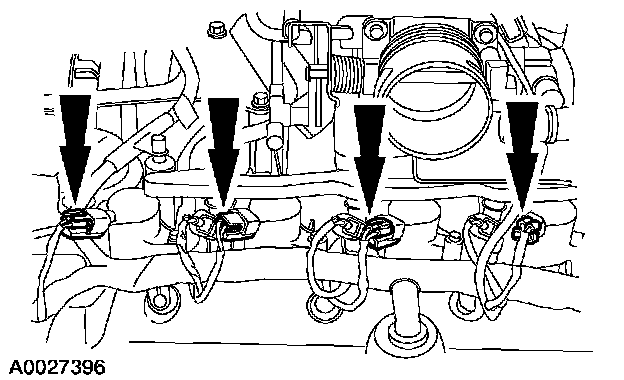 A0027396