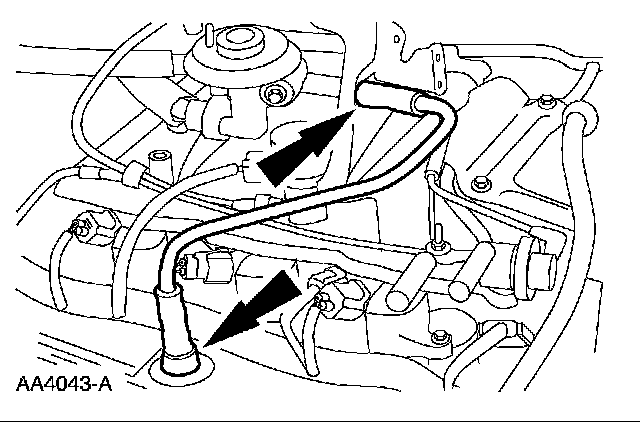 AA4043-A