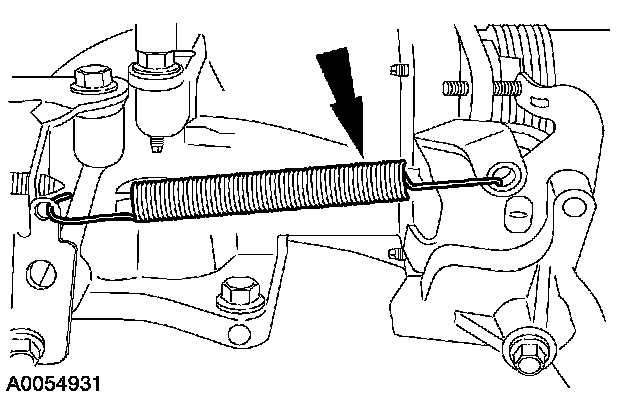 A0054931