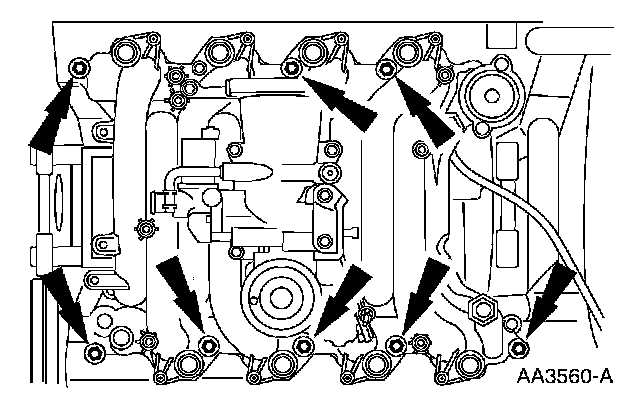 AA3560-A