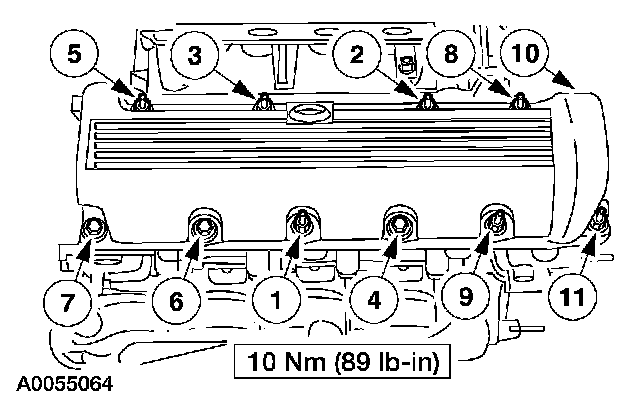 5
3
2
8
10
7
6
1
4
9
11
10 Nm (89 lb-in)
A0055064