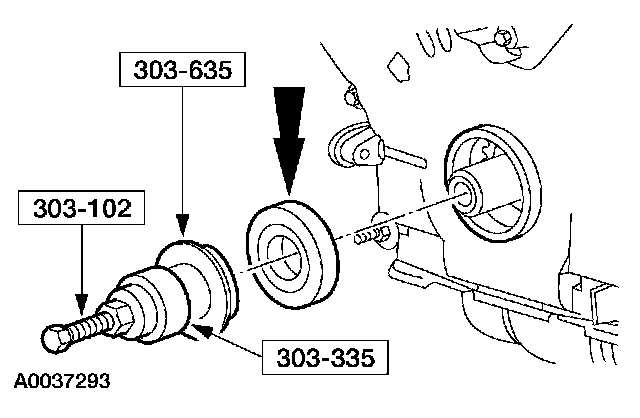 303-635

303-102

303-335

A0037293