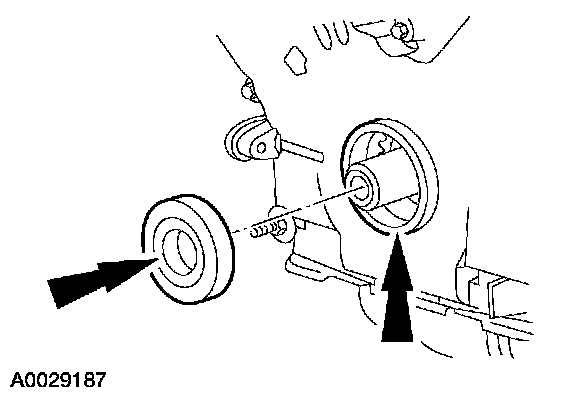 A0029187