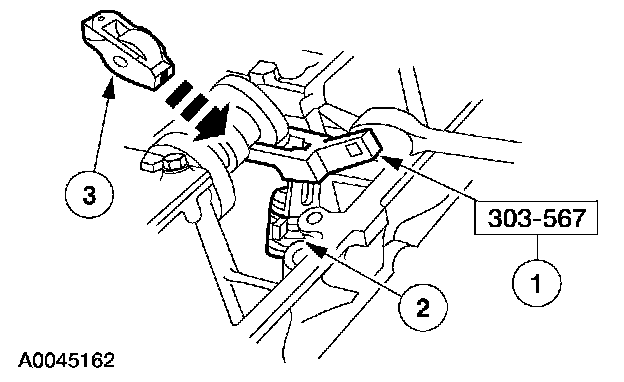 3
303-567
1
2
A0045162