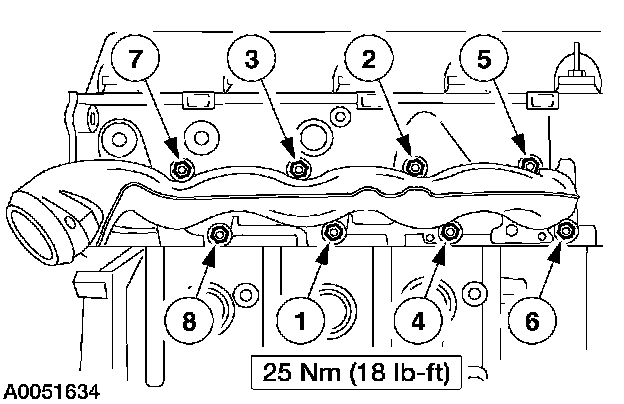 7
3
2
5
8
1
4
6
25 Nm (18 lb-ft)
A0051634