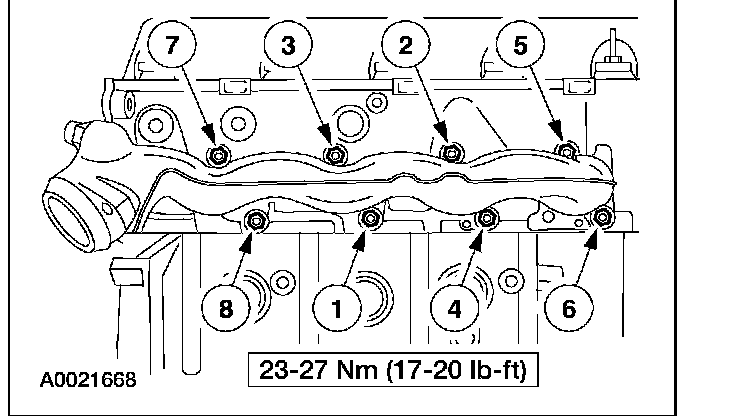 7
3
2
5
8
1
4
6
A0021668
23-27 Nm (17-20 lb-ft)