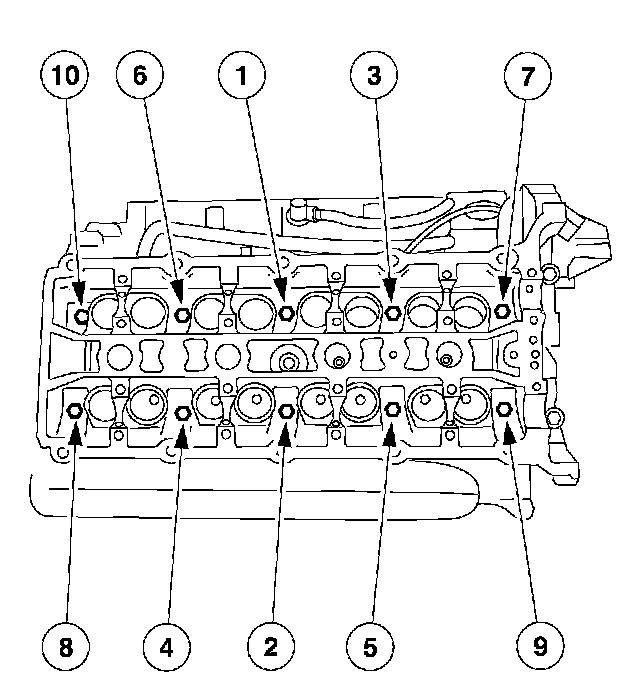 10
6
1
3
7
8
4
2
5
9