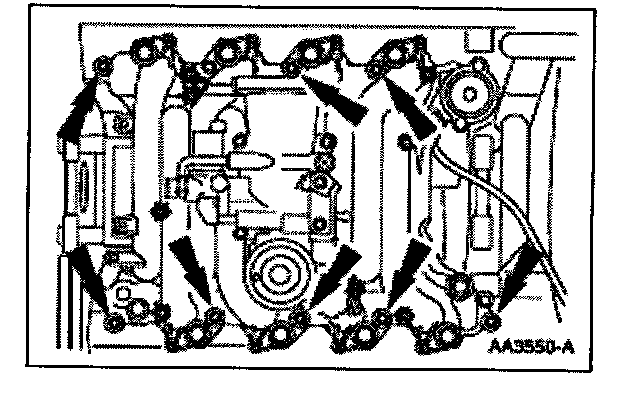 AA3550-A