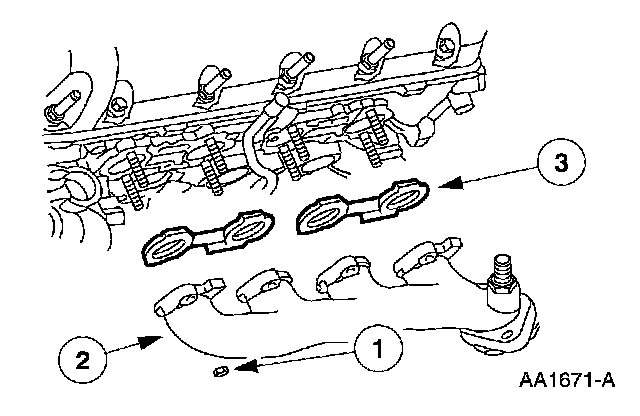 3
2
1
AA1671-A