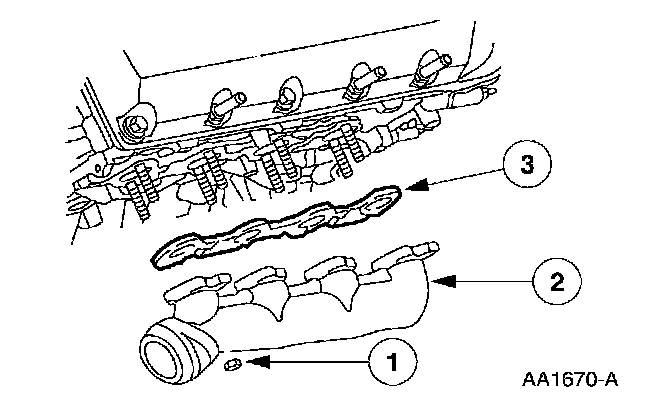 3
2
1
AA1670-A