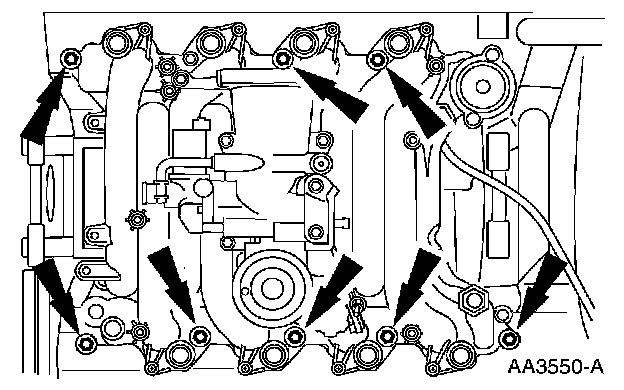 AA3550-A