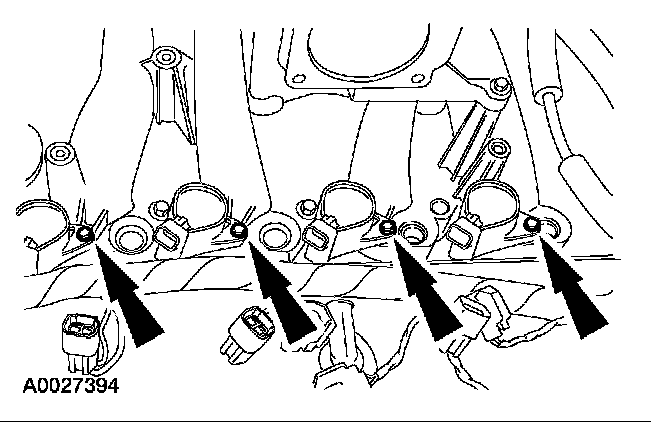 A0027394