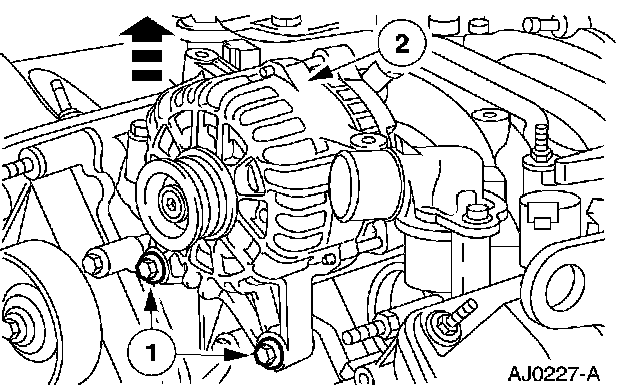 2

1

AJ0227-A