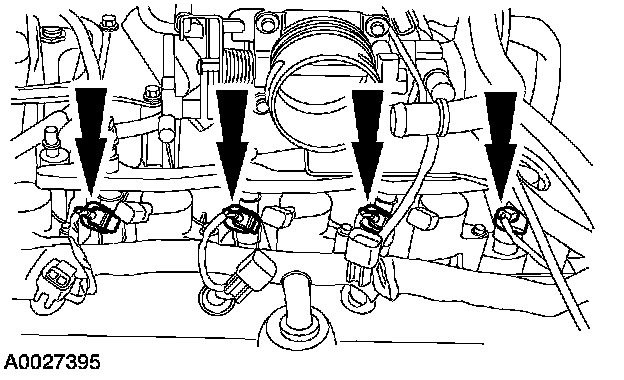 A0027395