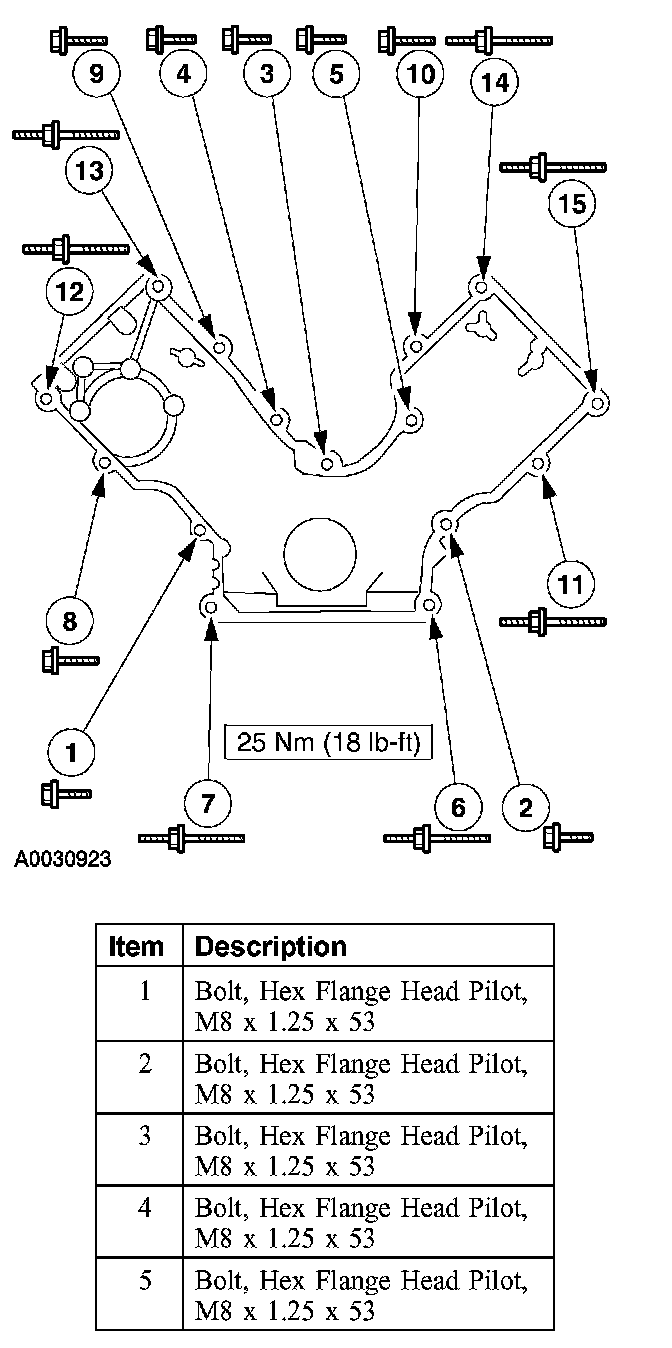 9
4
3
5
10
14
13
15
12
8
11
1
25 Nm (18 lb-ft)
7
6
2
A0030923

| Item | Description |
|---|---|
| 1 | Bolt, Hex Flange Head Pilot, M8 x 1.25 x 53 |
| 2 | Bolt, Hex Flange Head Pilot, M8 x 1.25 x 53 |
| 3 | Bolt, Hex Flange Head Pilot, M8 x 1.25 x 53 |
| 4 | Bolt, Hex Flange Head Pilot, M8 x 1.25 x 53 |
| 5 | Bolt, Hex Flange Head Pilot, M8 x 1.25 x 53 |