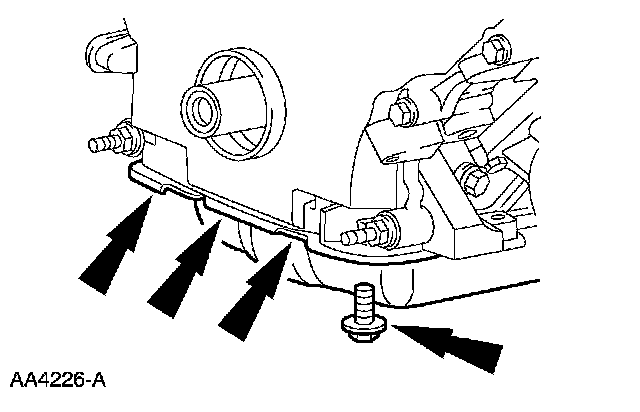 AA4226-A