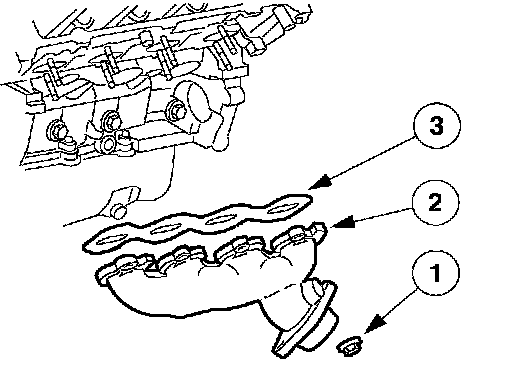 3
2
1