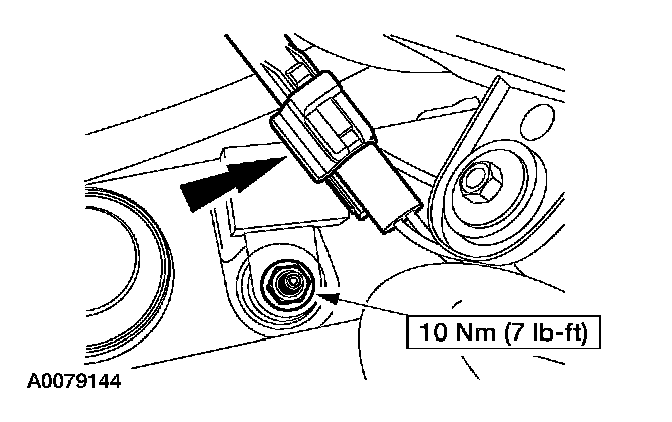 10 Nm (7 lb-ft)

A0079144