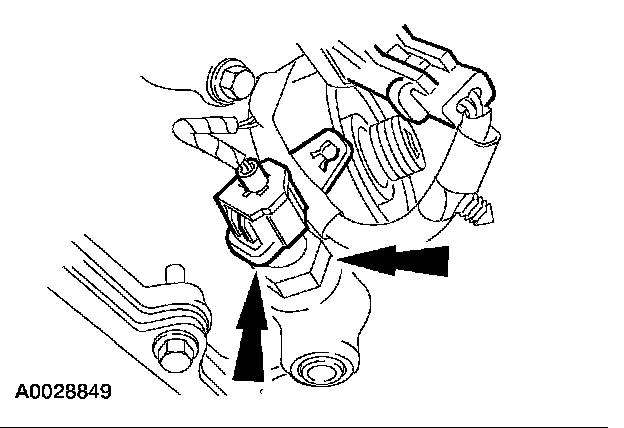 A0028849