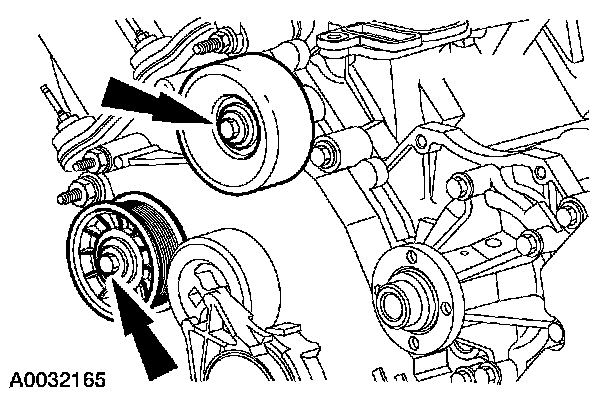 A0032165