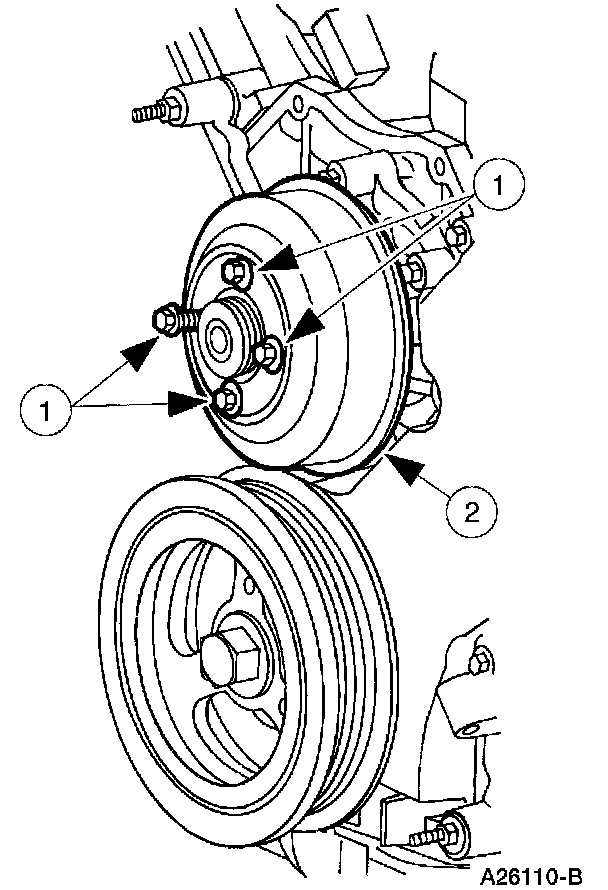 1
1
2
A26110-B